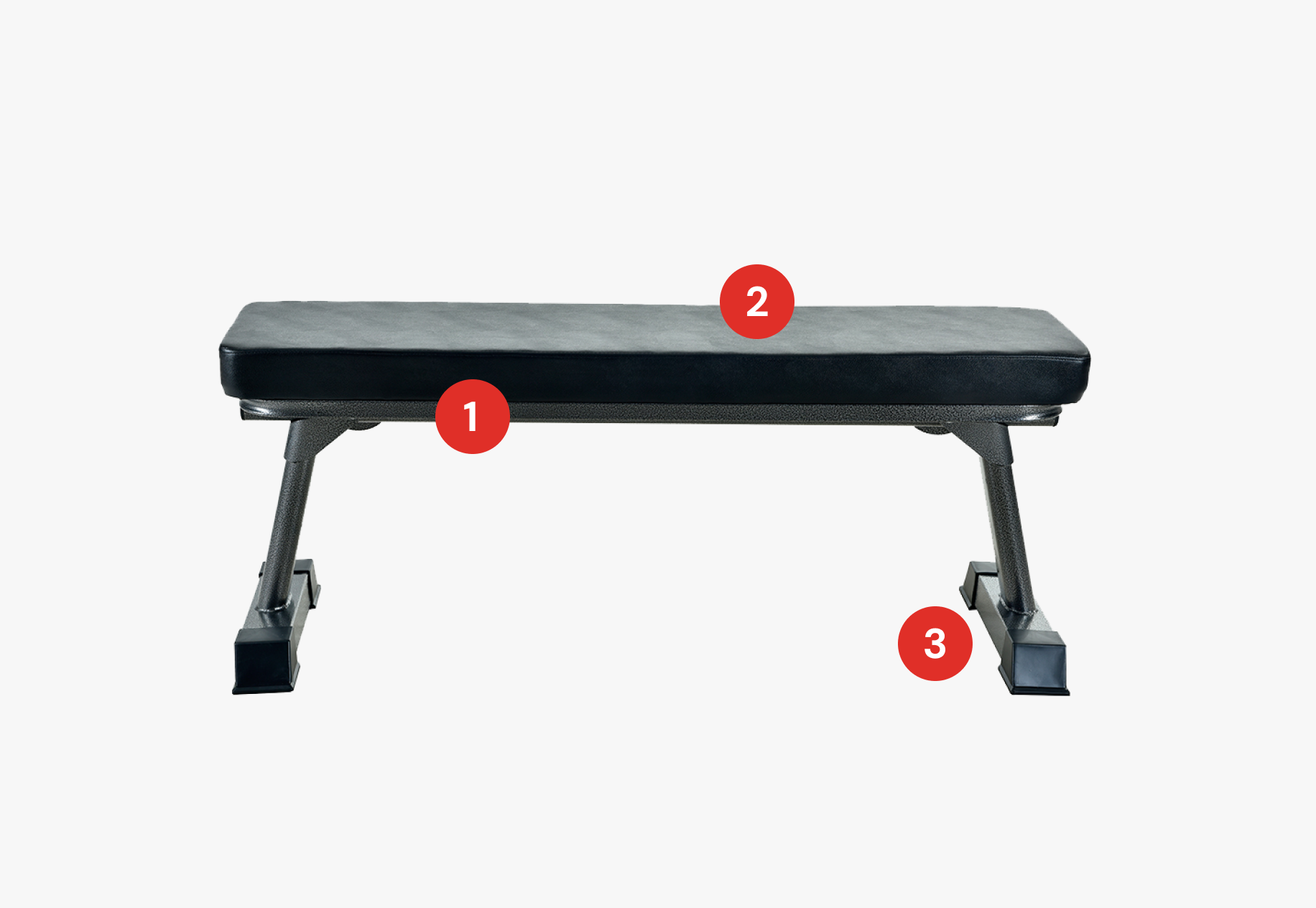 2
1
3